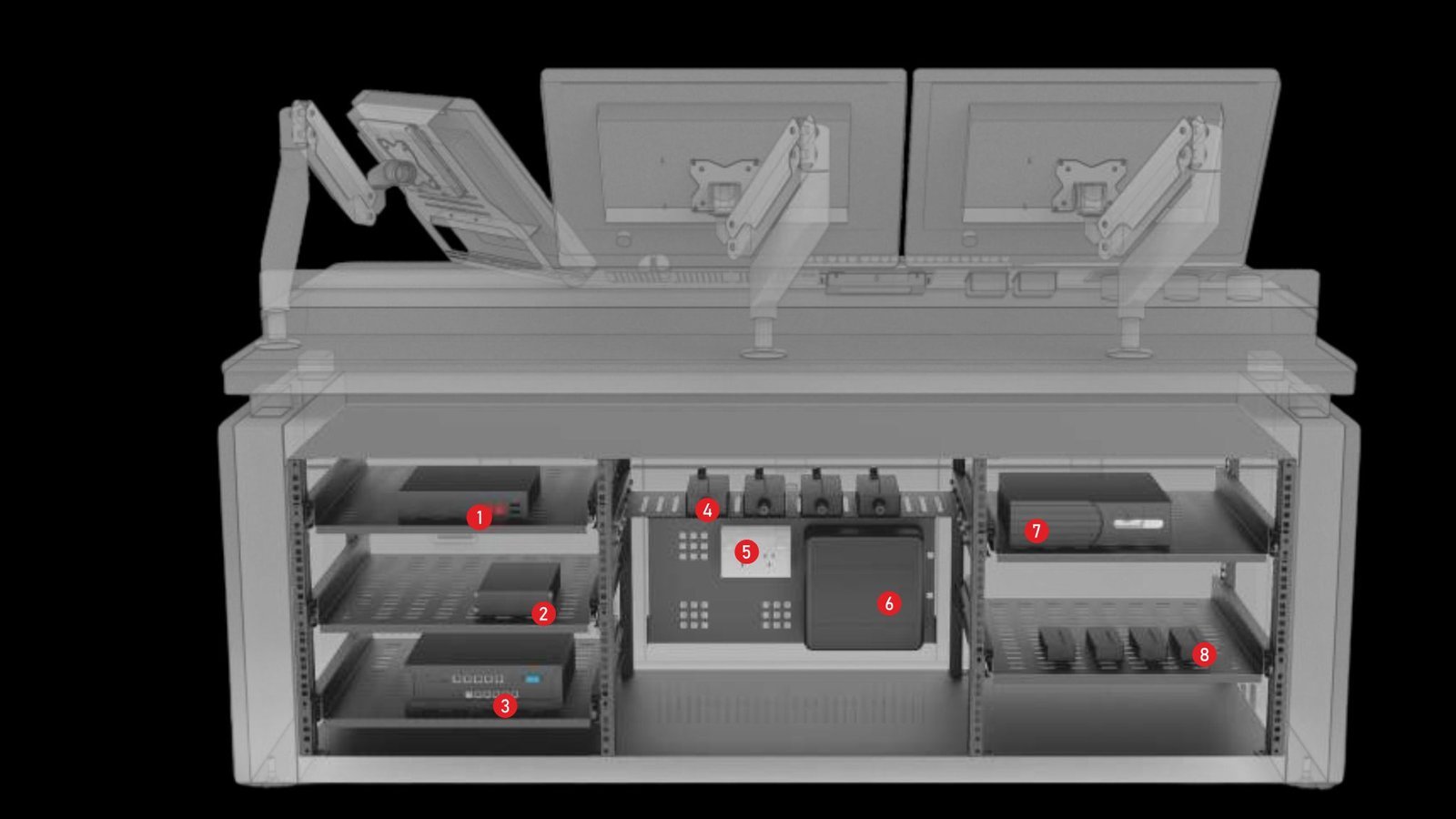 1
2
3
4
5
6
7
8